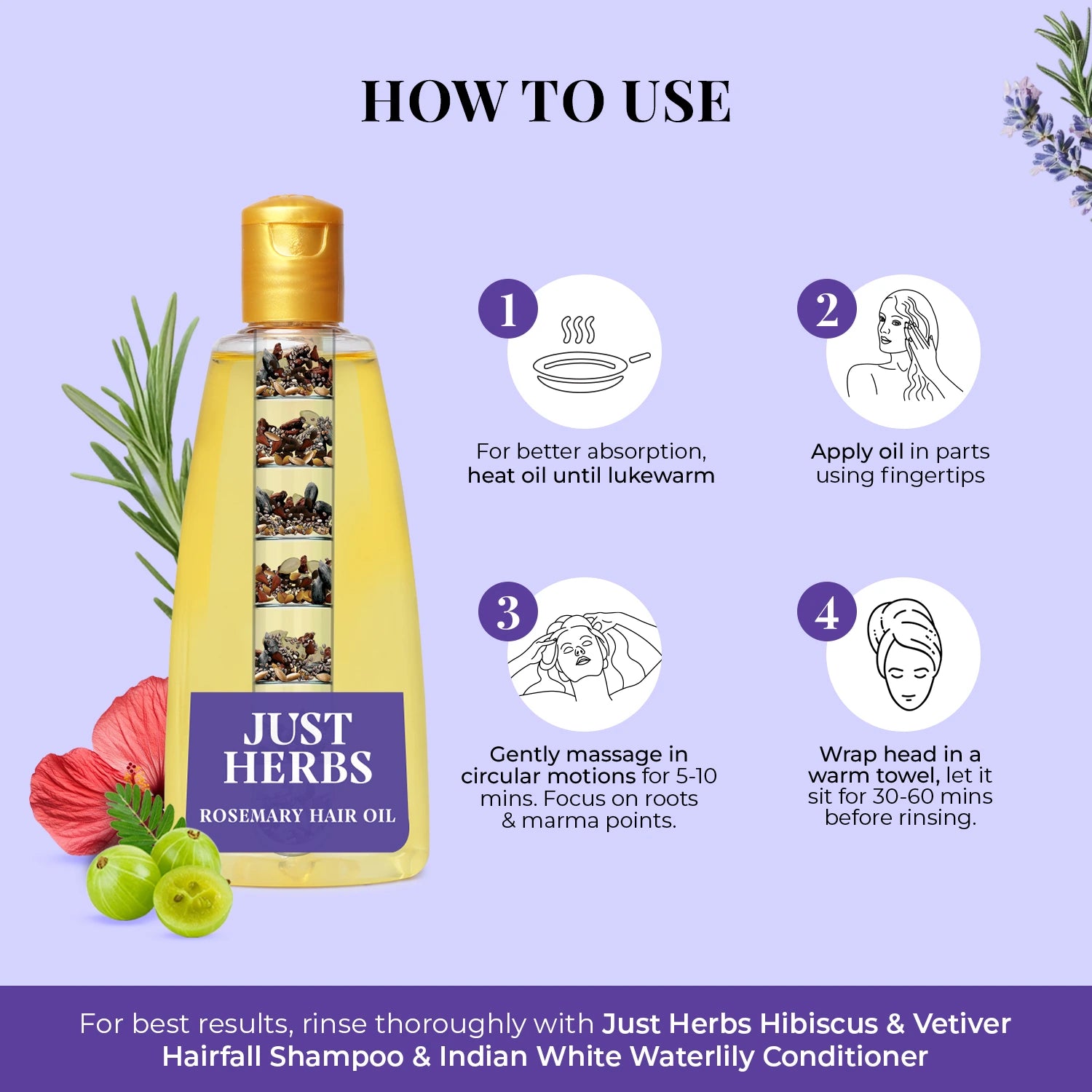 HOW TO USE

JUST HERBS
ROSEMARY HAIR OIL

1
For better absorption, heat oil until lukewarm

2
Apply oil in parts using fingertips

3
Gently massage in circular motions for 5-10 mins. Focus on roots & marma points.

4
Wrap head in a warm towel, let it sit for 30-60 mins before rinsing.

For best results, rinse thoroughly with Just Herbs Hibiscus & Vetiver Hairfall Shampoo & Indian White Waterlily Conditioner