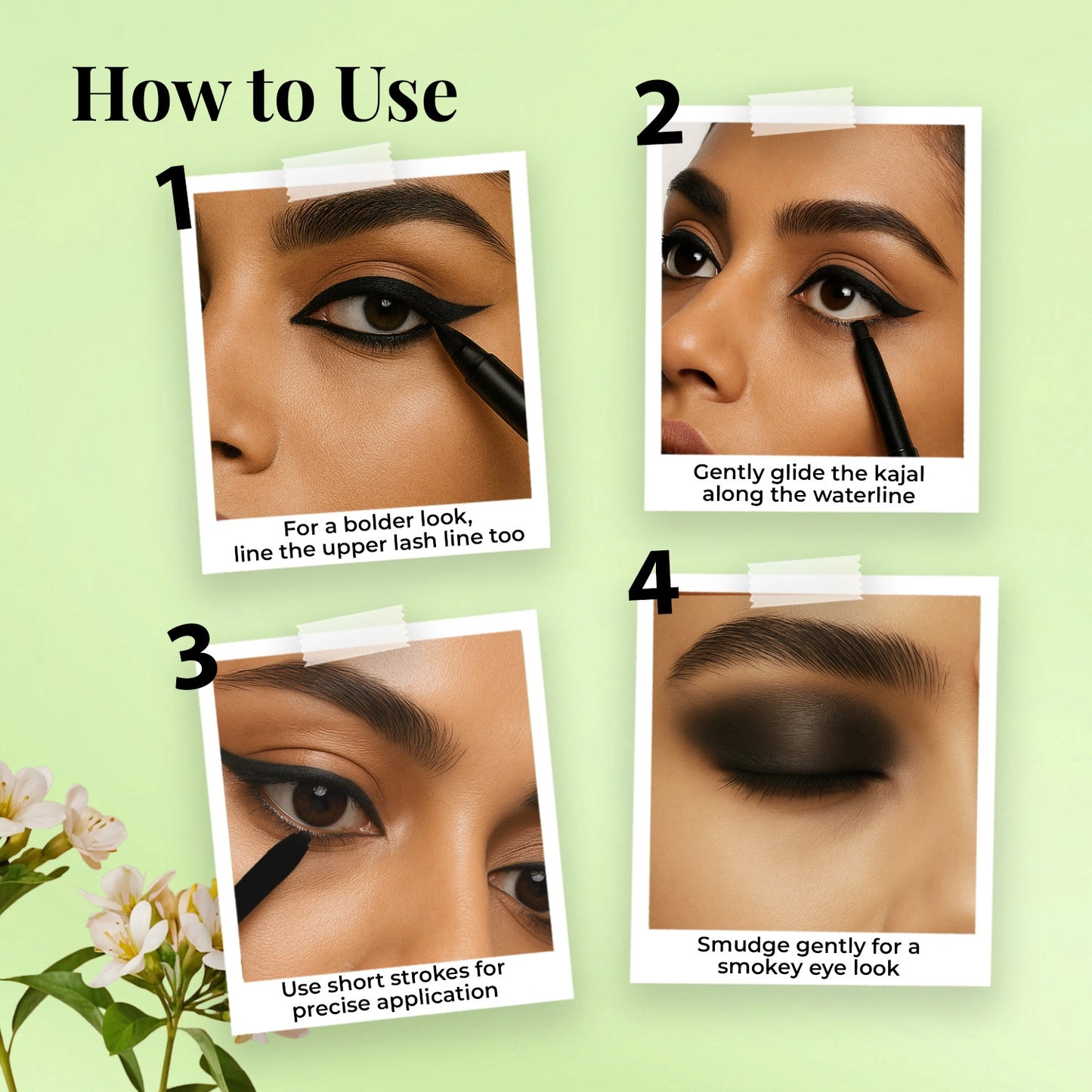 How to Use

1

For a bolder look, line the upper lash line too

2

Gently glide the kajal along the waterline

3

Use short strokes for precise application

4

Smudge gently for a smokey eye look