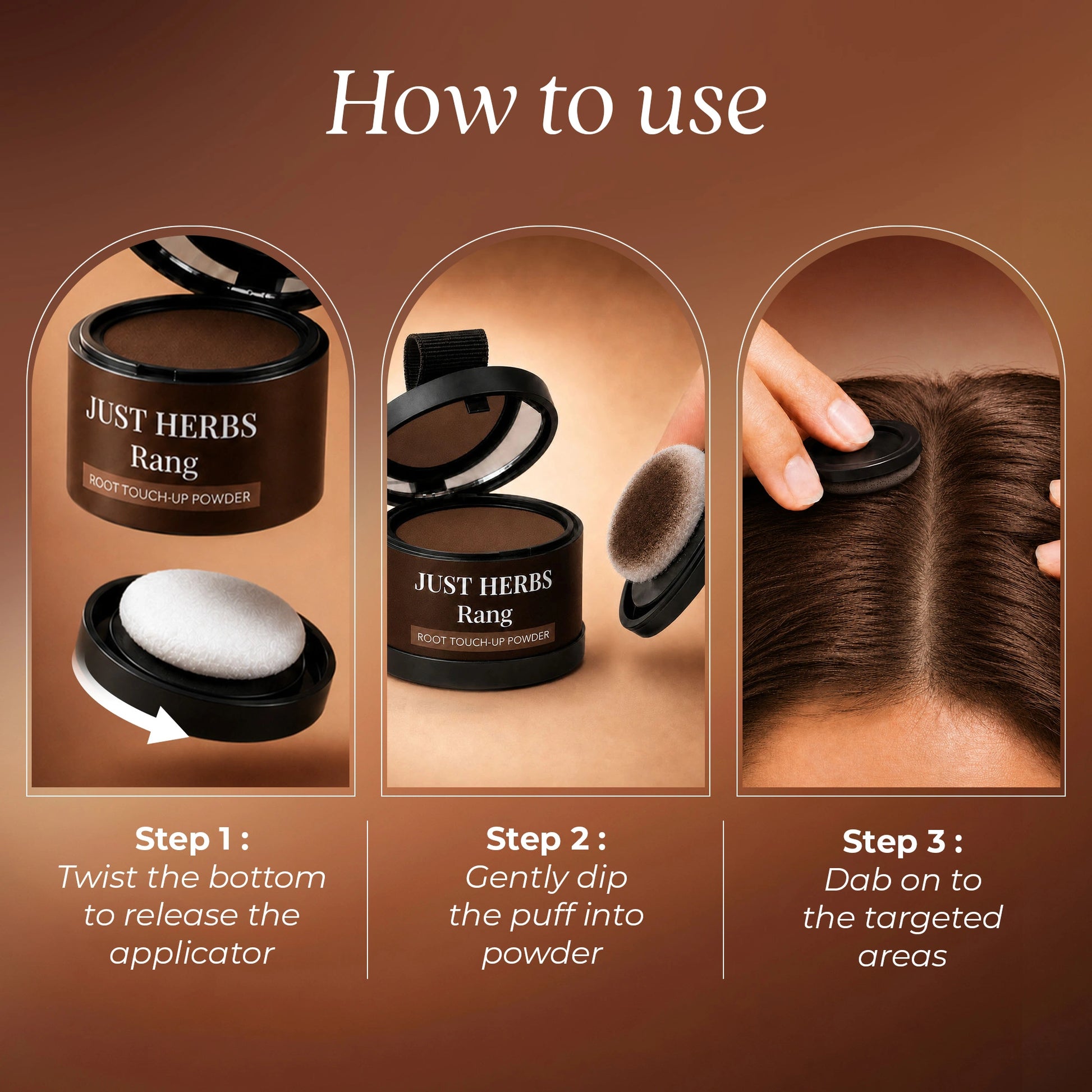 How to use

JUST HERBS
Rang
ROOT TOUCH-UP POWDER

JUST HERBS
Rang
ROOT TOUCH-UP POWDER

Step 1 :
Twist the bottom to release the applicator

Step 2 :
Gently dip the puff into powder

Step 3 :
Dab on to the targeted areas