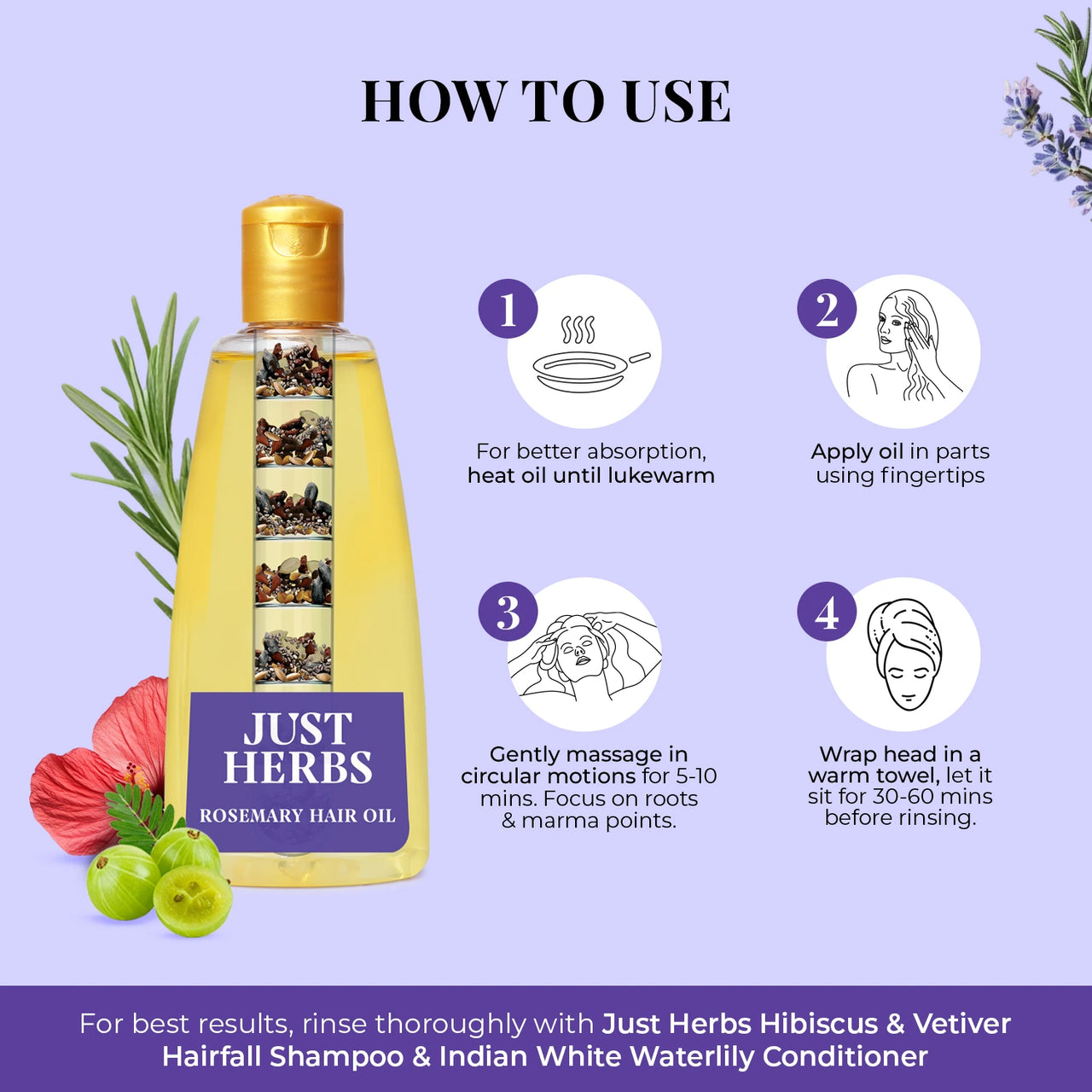 HOW TO USE

JUST HERBS
ROSEMARY HAIR OIL

1
For better absorption, heat oil until lukewarm

2
Apply oil in parts using fingertips

3
Gently massage in circular motions for 5-10 mins. Focus on roots & marma points.

4
Wrap head in a warm towel, let it sit for 30-60 mins before rinsing.

For best results, rinse thoroughly with Just Herbs Hibiscus & Vetiver Hairfall Shampoo & Indian White Waterlily Conditioner