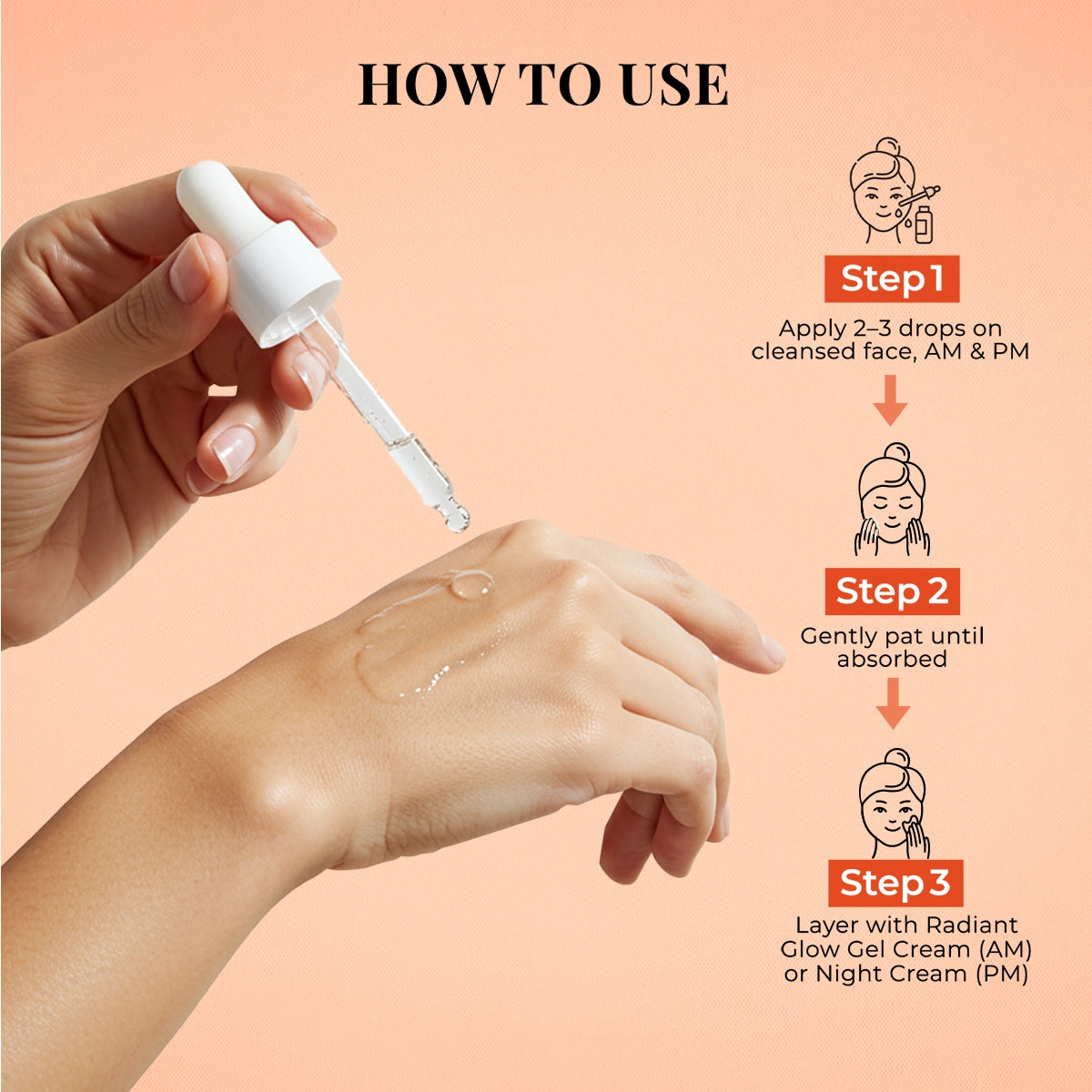 HOW TO USE

Step 1
Apply 2–3 drops on cleansed face, AM & PM

Step 2
Gently pat until absorbed

Step 3
Layer with Radiant Glow Gel Cream (AM) or Night Cream (PM)