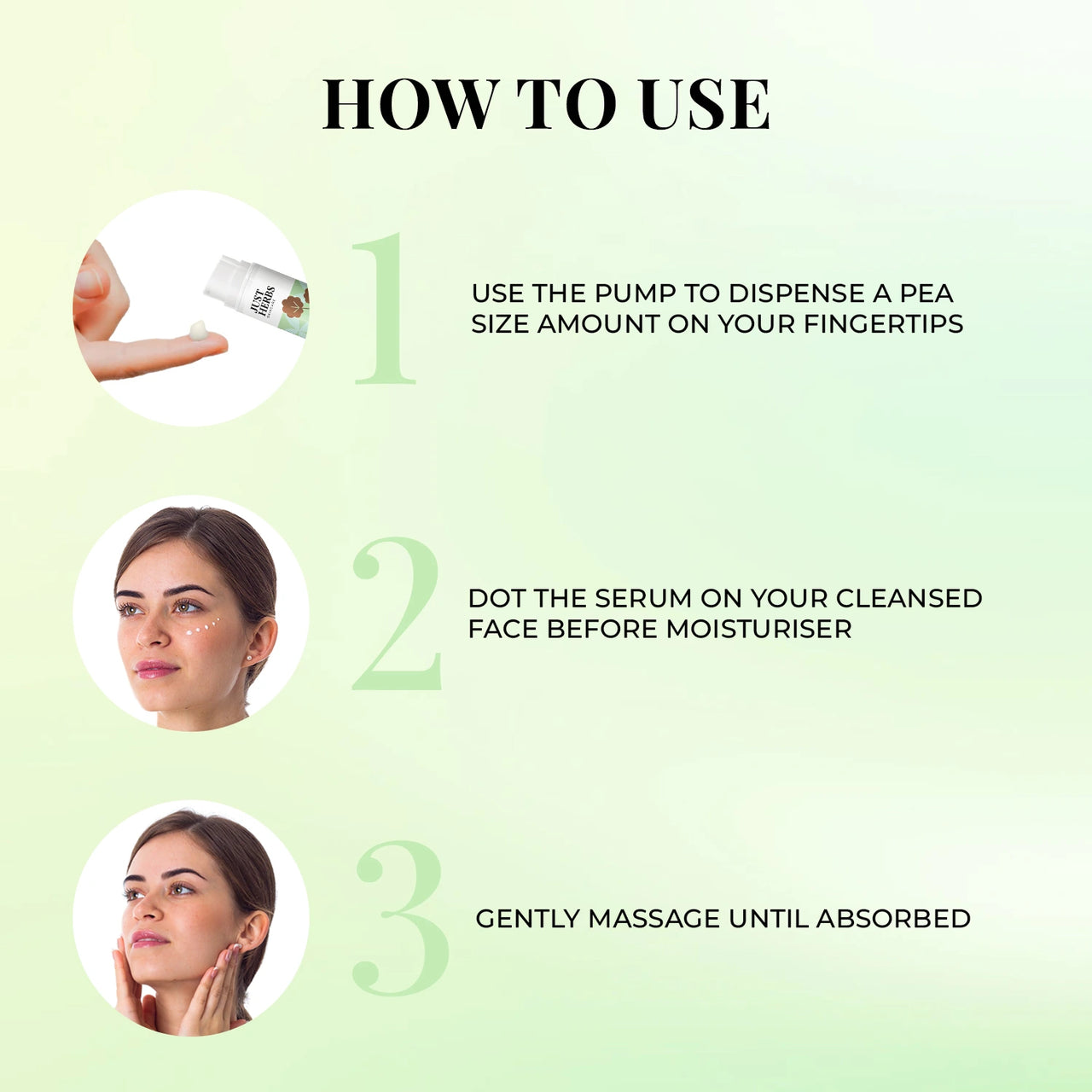 HOW TO USE

JUST HERBS

1

USE THE PUMP TO DISPENSE A PEA SIZE AMOUNT ON YOUR FINGERTIPS

2

DOT THE SERUM ON YOUR CLEANSED FACE BEFORE MOISTURISER

3

GENTLY MASSAGE UNTIL ABSORBED