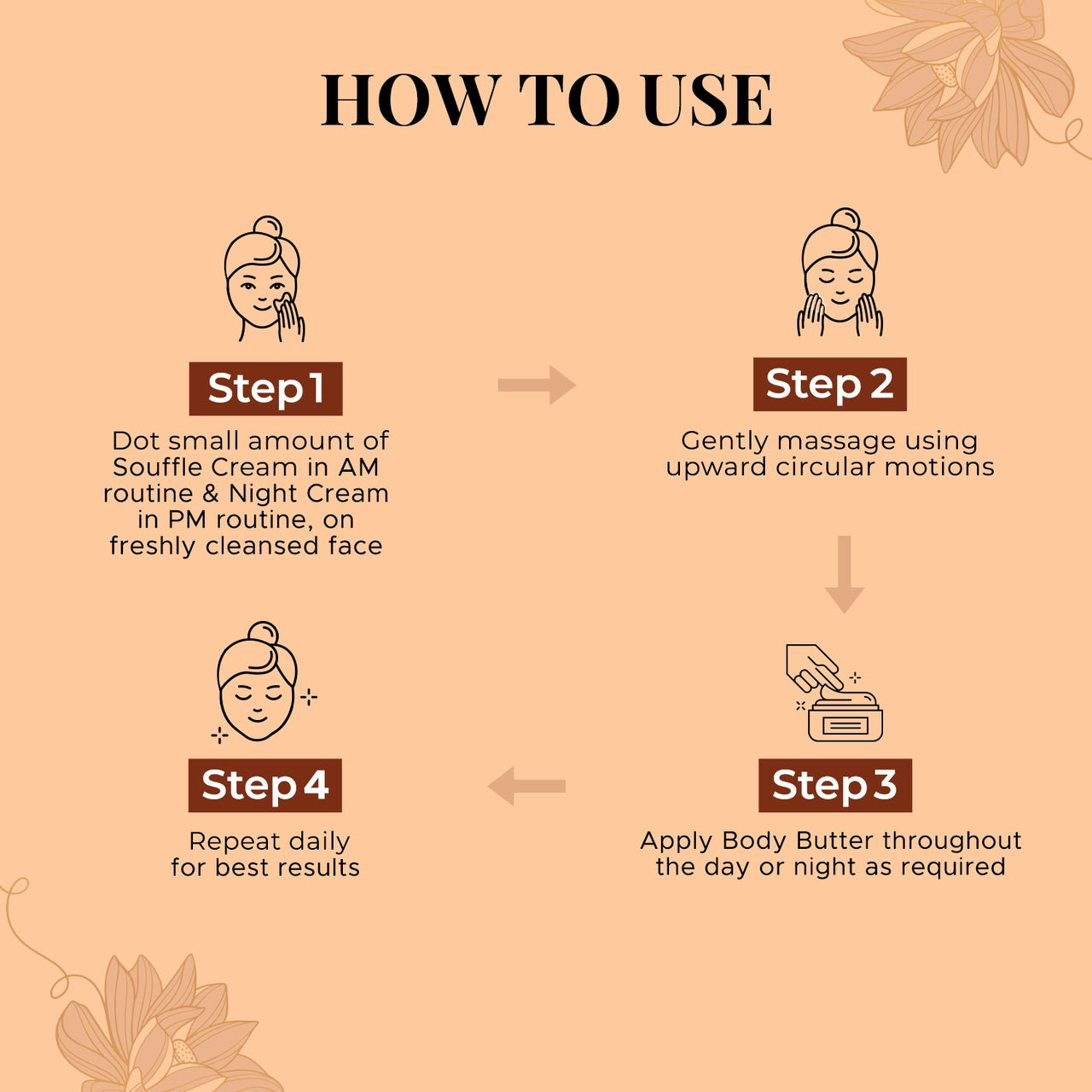 HOW TO USE

Step 1

Dot small amount of Souffle Cream in AM routine & Night Cream in PM routine, on freshly cleansed face

Step 2

Gently massage using upward circular motions

Step 3

Apply Body Butter throughout the day or night as required

Step 4

Repeat daily for best results